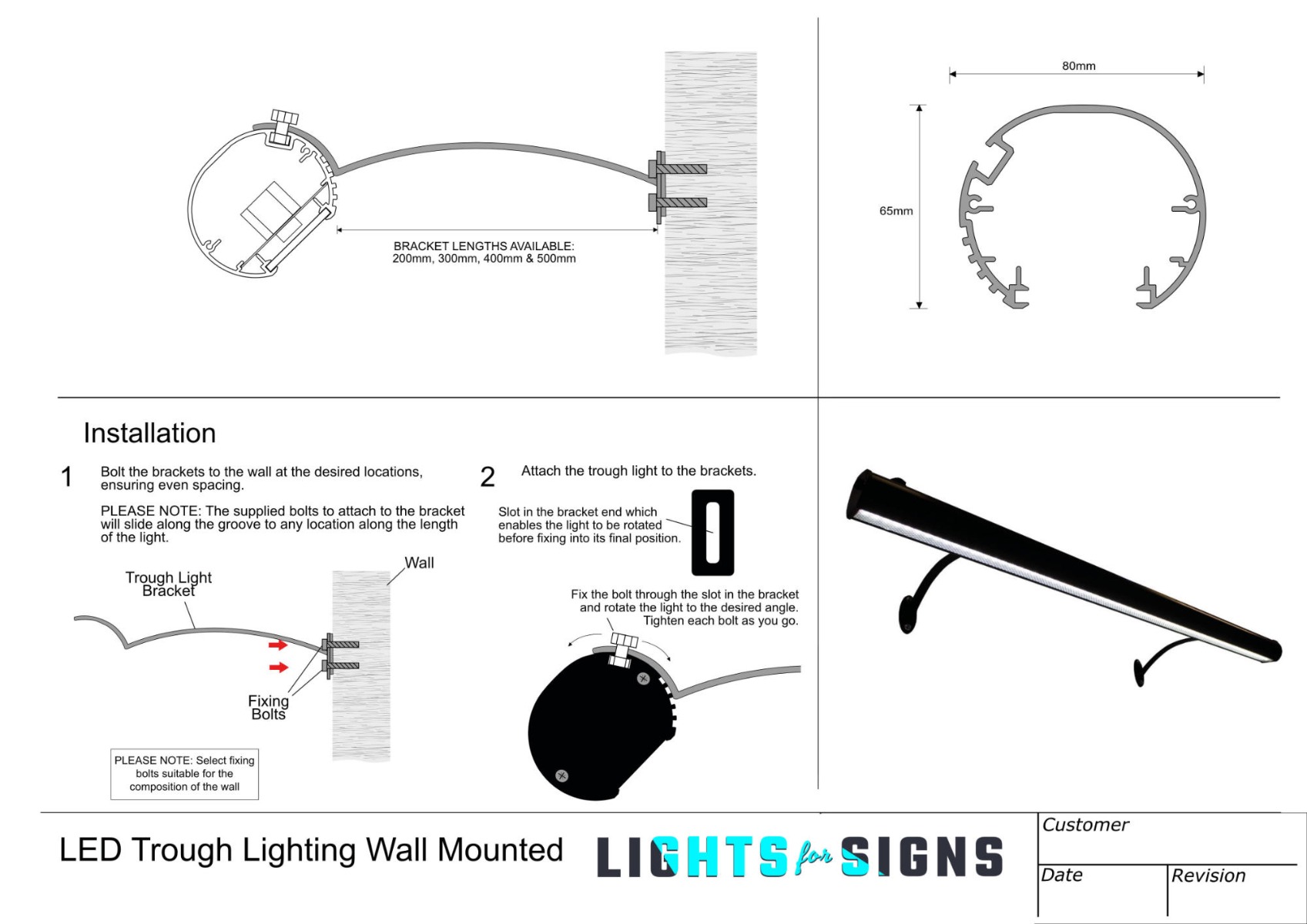 BRACKET LENGTHS AVAILABLE:
200mm, 300mm, 400mm & 500mm

80mm

65mm

Installation

1 Bolt the brackets to the wall at the desired locations, ensuring even spacing.

PLEASE NOTE: The supplied bolts to attach to the bracket will slide along the groove to any location along the length of the light.

Trough Light Bracket

Wall

Fixing Bolts

PLEASE NOTE: Select fixing bolts suitable for the composition of the wall

2 Attach the trough light to the brackets.

Slot in the bracket end which enables the light to be rotated before fixing into its final position.

Fix the bolt through the slot in the bracket and rotate the light to the desired angle. Tighten each bolt as you go.

LED Trough Lighting Wall Mounted

LIGHTS for SIGNS

Customer

Date

Revision